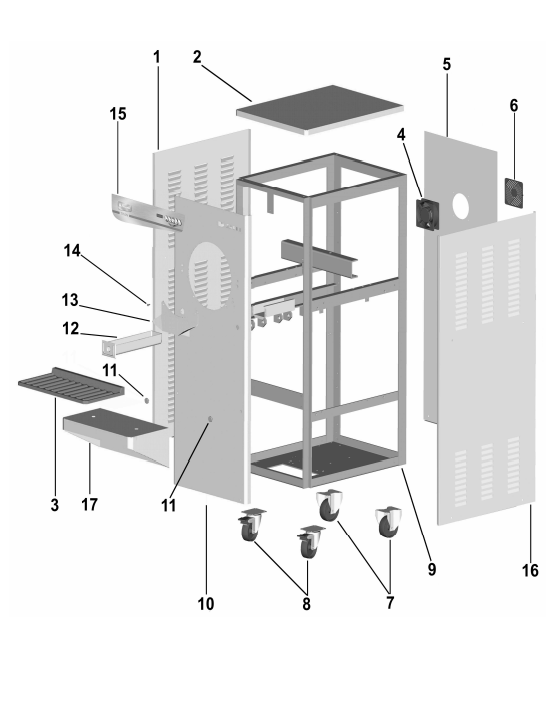 1
2
5
6
15
4
14
13
12
11
3
17
11
10
8
7
9
16